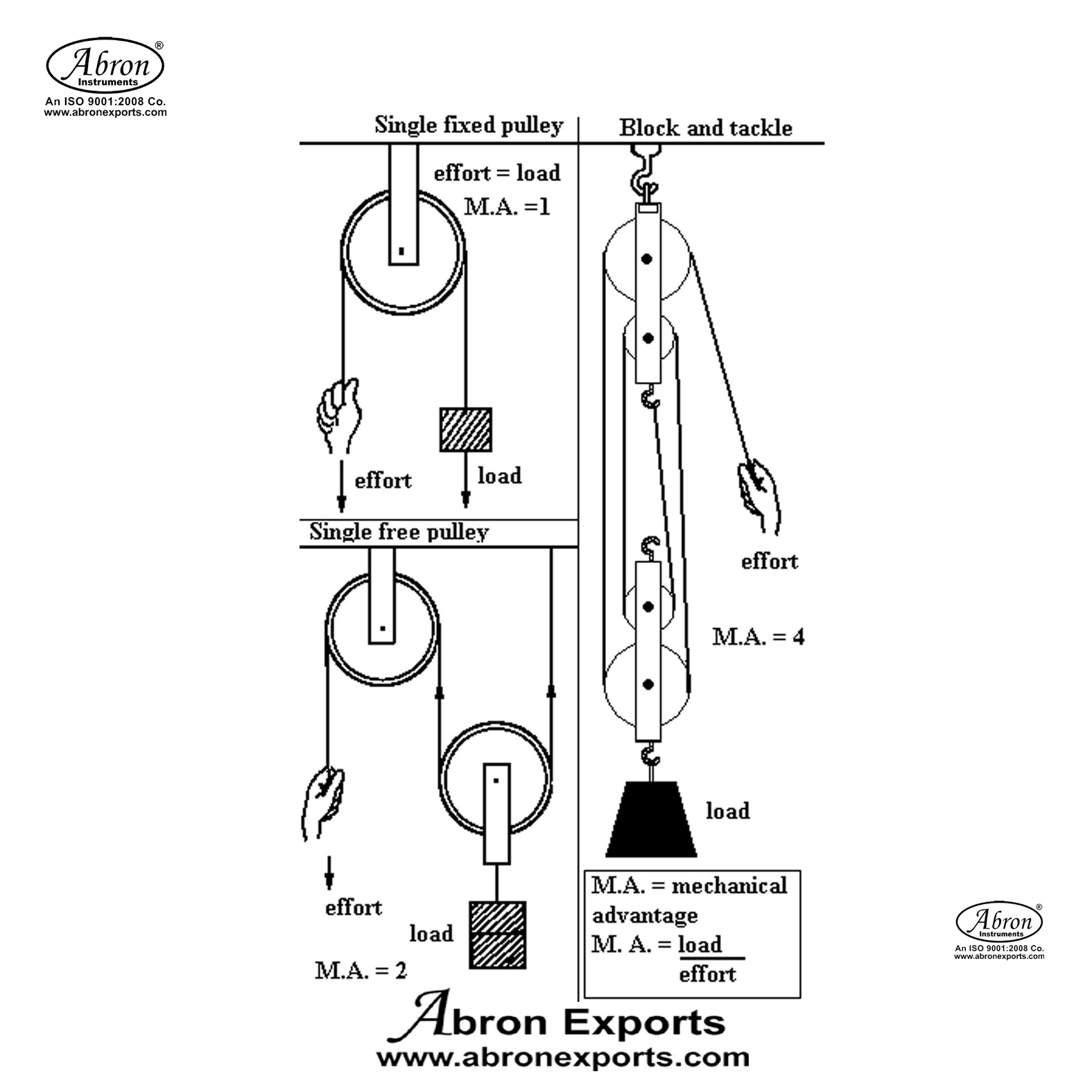 Abron®
Instruments
An ISO 9001:2008 Co.
www.abronexports.com

Single fixed pulley

effort = load
M.A. =1

effort
load

Single free pulley

effort
load
M.A. = 2

Block and tackle

effort
M.A. = 4
load

M.A. = mechanical advantage
M. A. = $\frac{load}{effort}$

Abron®
Instruments
An ISO 9001:2008 Co.
www.abronexports.com

Abron Exports
www.abronexports.com